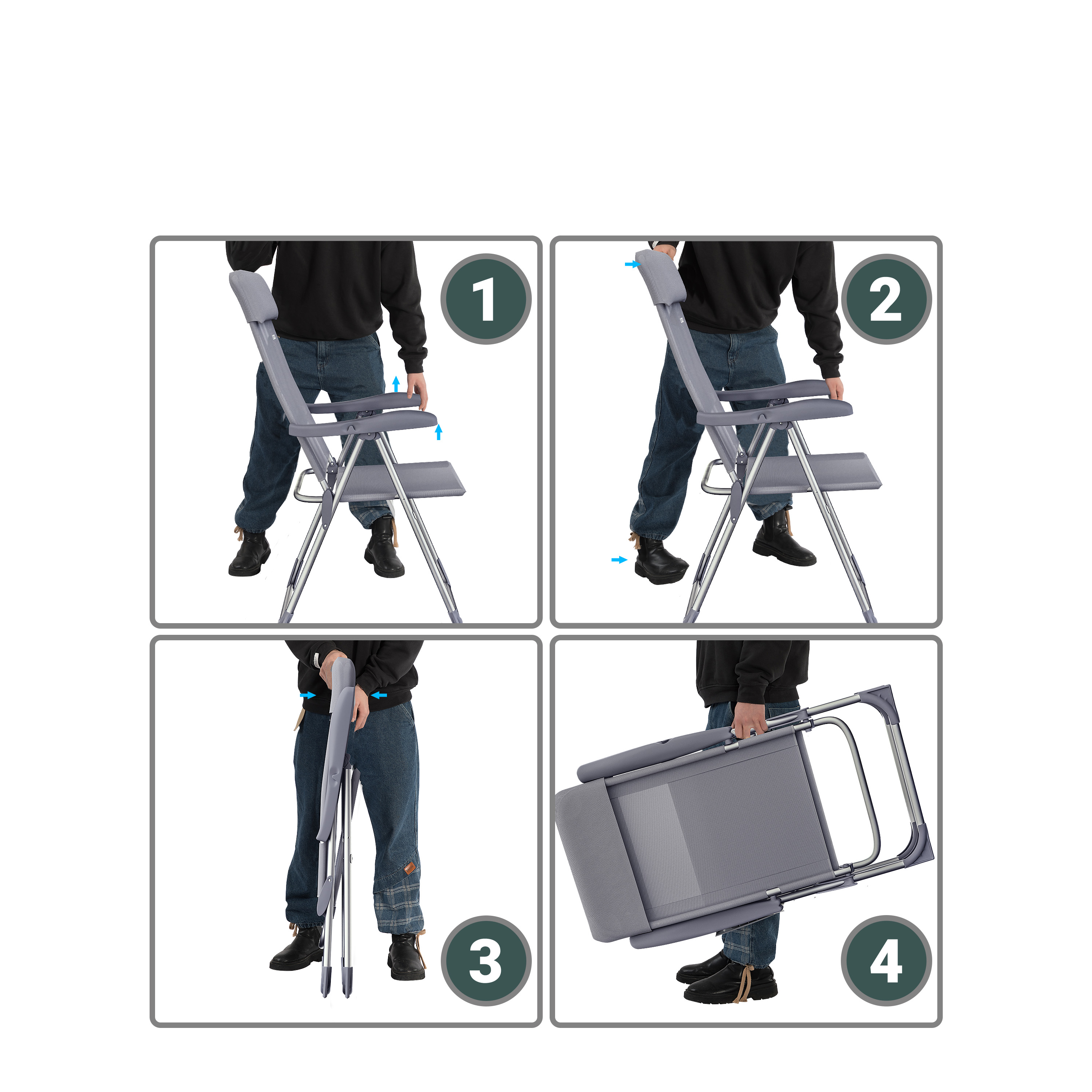 1

2

3

4