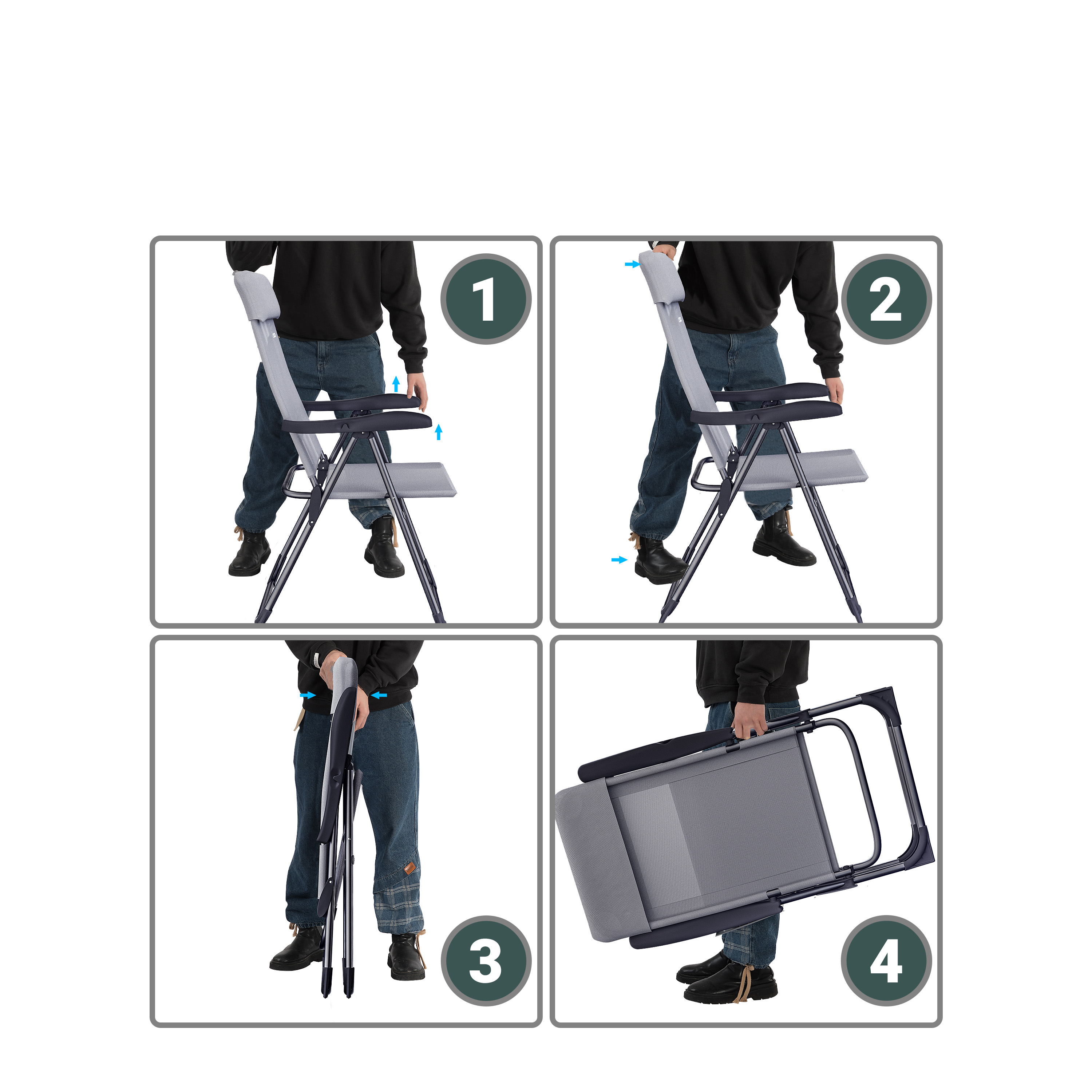 1

2

3

4