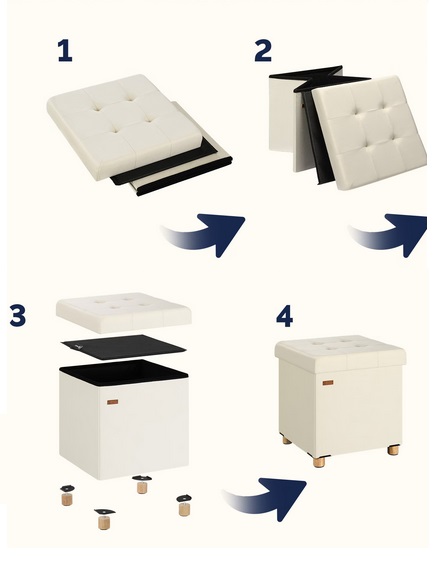 1

2

3

4