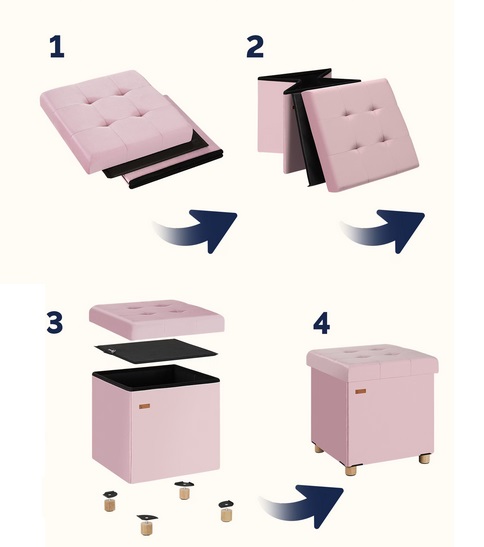 1

2

3

4